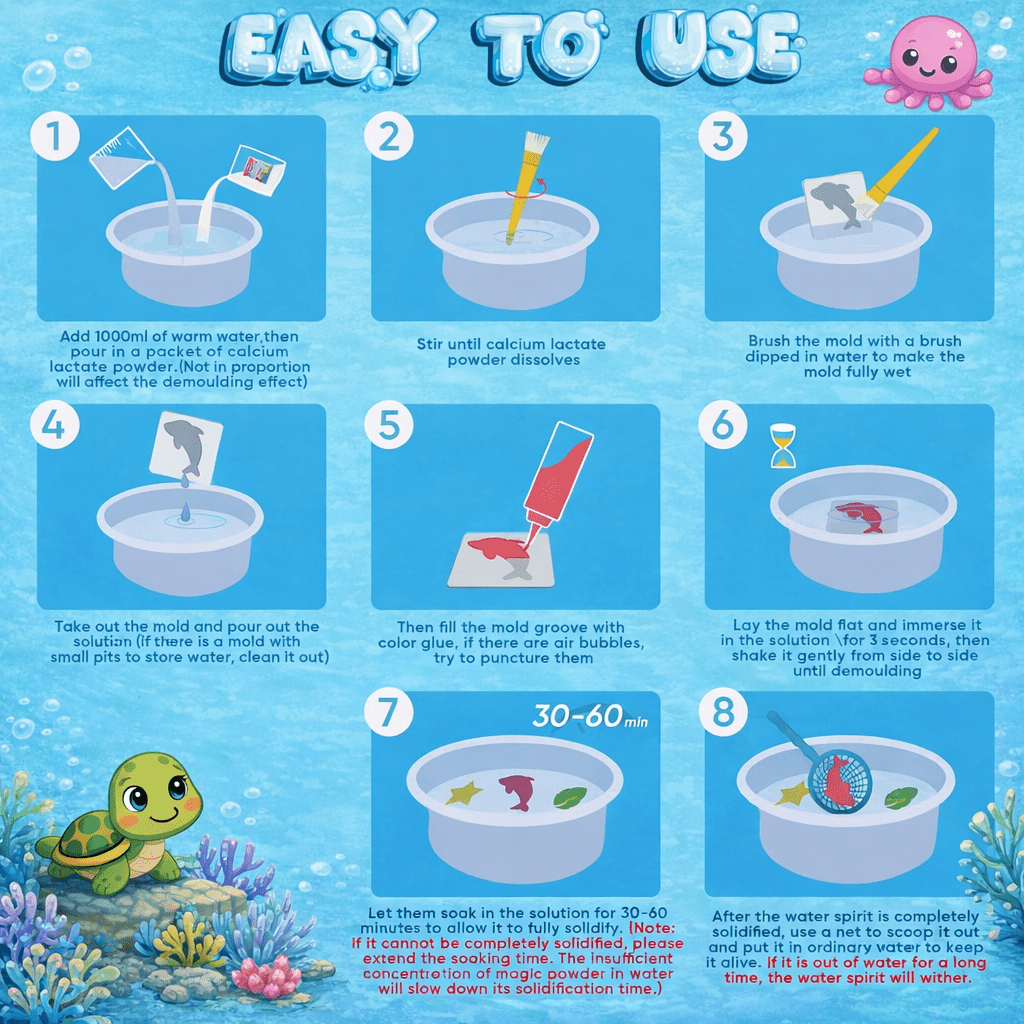 EASY TO USE

1

Add 1000ml of warm water,then pour in a packet of calcium lactate powder.(Not in proportion will affect the demoulding effect)

2

Stir until calcium lactate powder dissolves

3

Brush the mold with a brush dipped in water to make the mold fully wet

4

Take out the mold and pour out the solution (if there is a mold with small pits to store water, clean it out)

5

Then fill the mold groove with color glue, if there are air bubbles, try to puncture them

6

Lay the mold flat and immerse it in the solution \for 3 seconds, then shake it gently from side to side until demoulding

7

30-60min

Let them soak in the solution for 30-60 minutes to allow it to fully solidify. (Note: If it cannot be completely solidified, please extend the soaking time. The insufficient concentration of magic powder in water will slow down its solidification time.)

8

After the water spirit is completely solidified, use a net to scoop it out and put it in ordinary water to keep it alive. If it is out of water for a long time, the water spirit will wither.